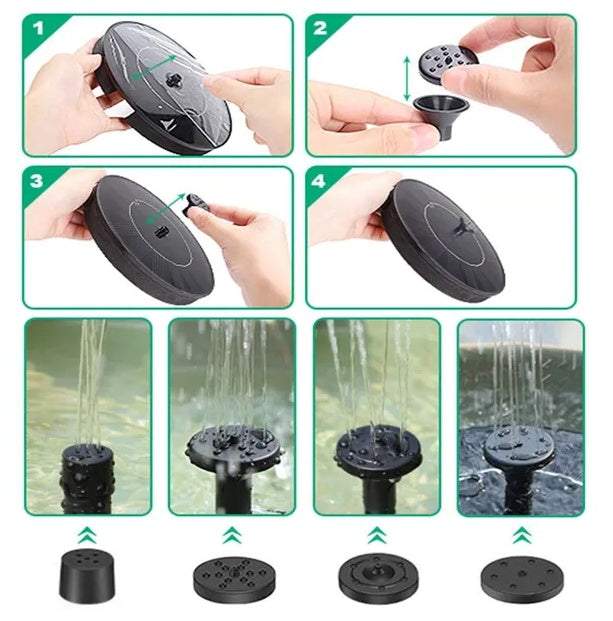 1
2
3
4