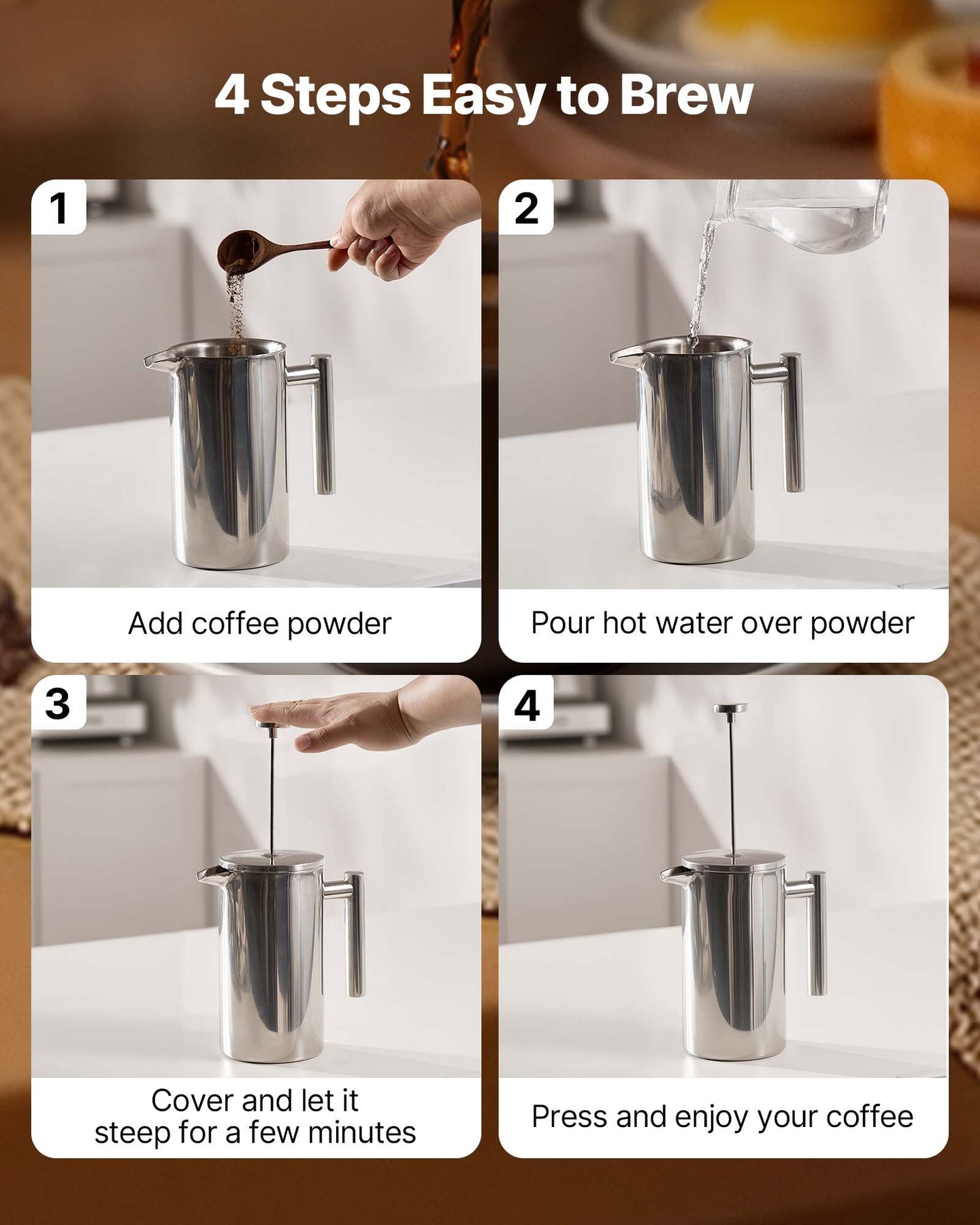 4 Steps Easy to Brew

1

Add coffee powder

2

Pour hot water over powder

3

Cover and let it steep for a few minutes

4

Press and enjoy your coffee